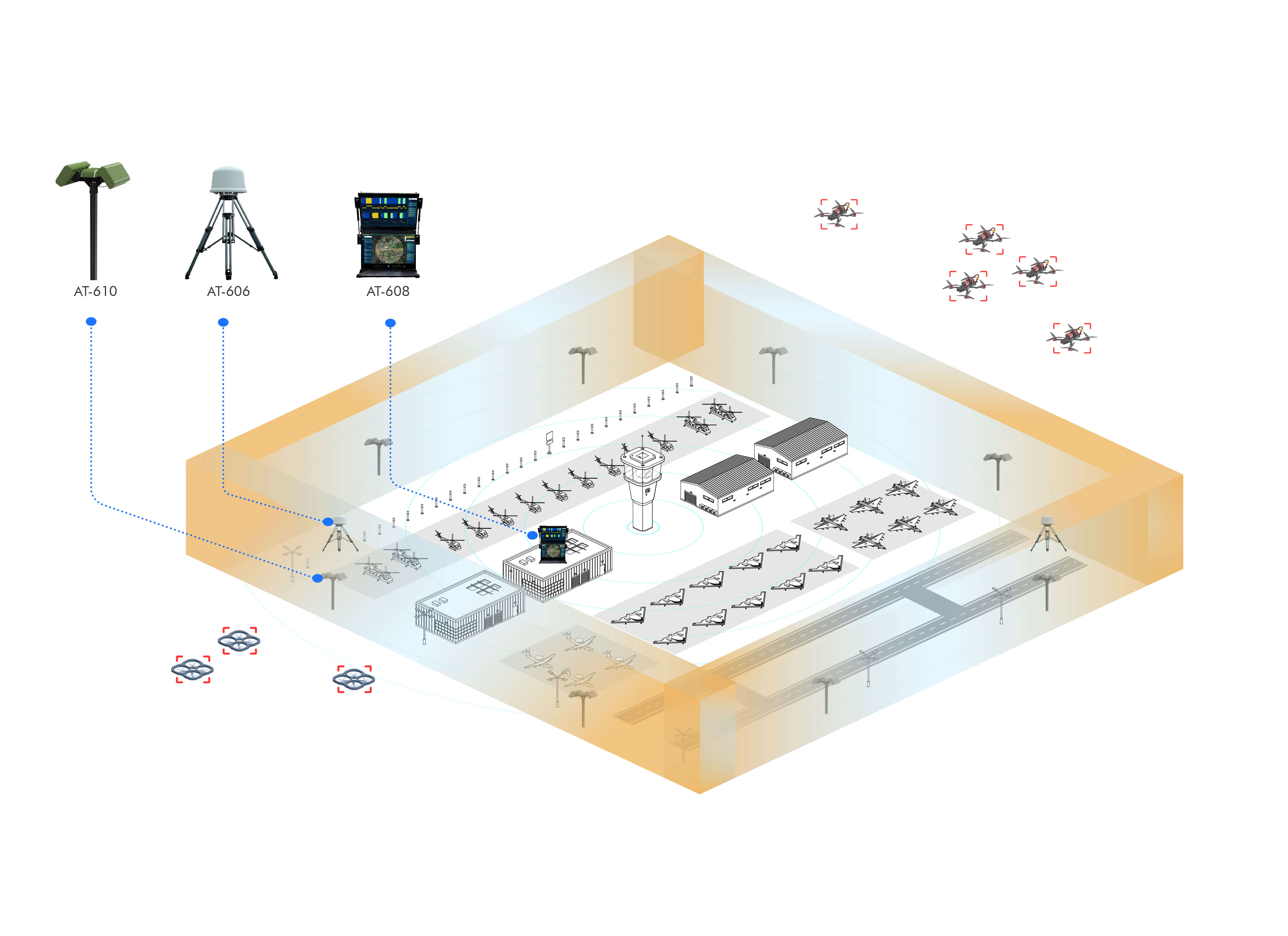 AT-610

AT-606

AT-608