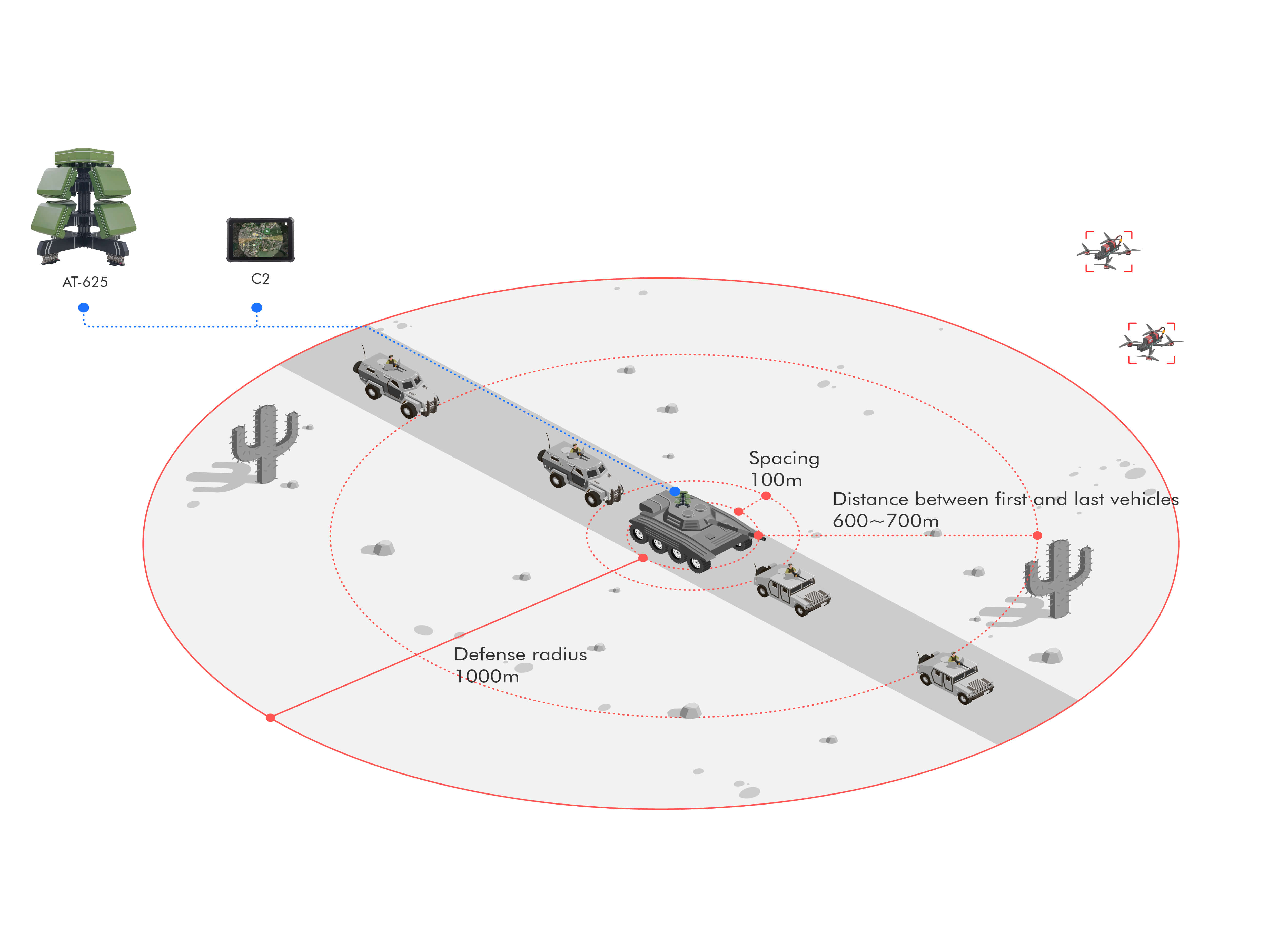 AT-625

C2

Spacing
100m

Distance between first and last vehicles
600~700m

Defense radius
1000m